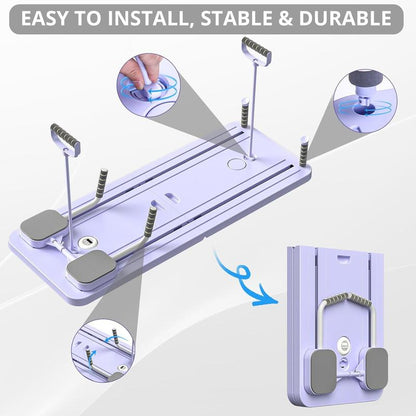 EASY TO INSTALL, STABLE & DURABLE